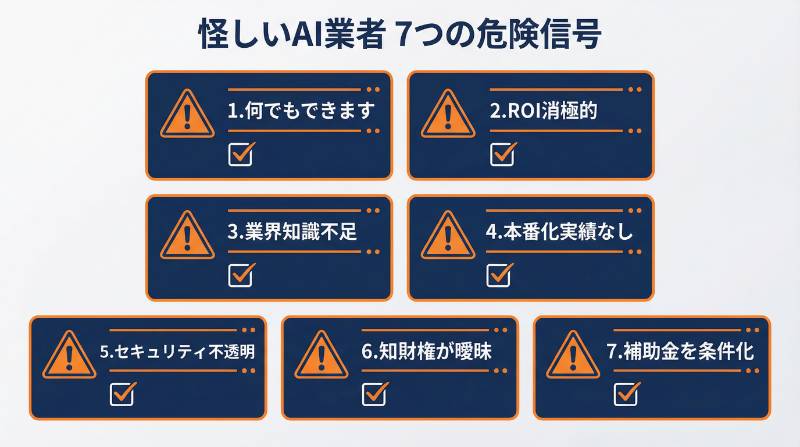 怪しいAI業者 7つの危険信号

1.何でもできます

2.ROI消極的

3.業界知識不足

4.本番化実績なし

5.セキュリティ不透明

6.知財権が曖昧

7.補助金を条件化